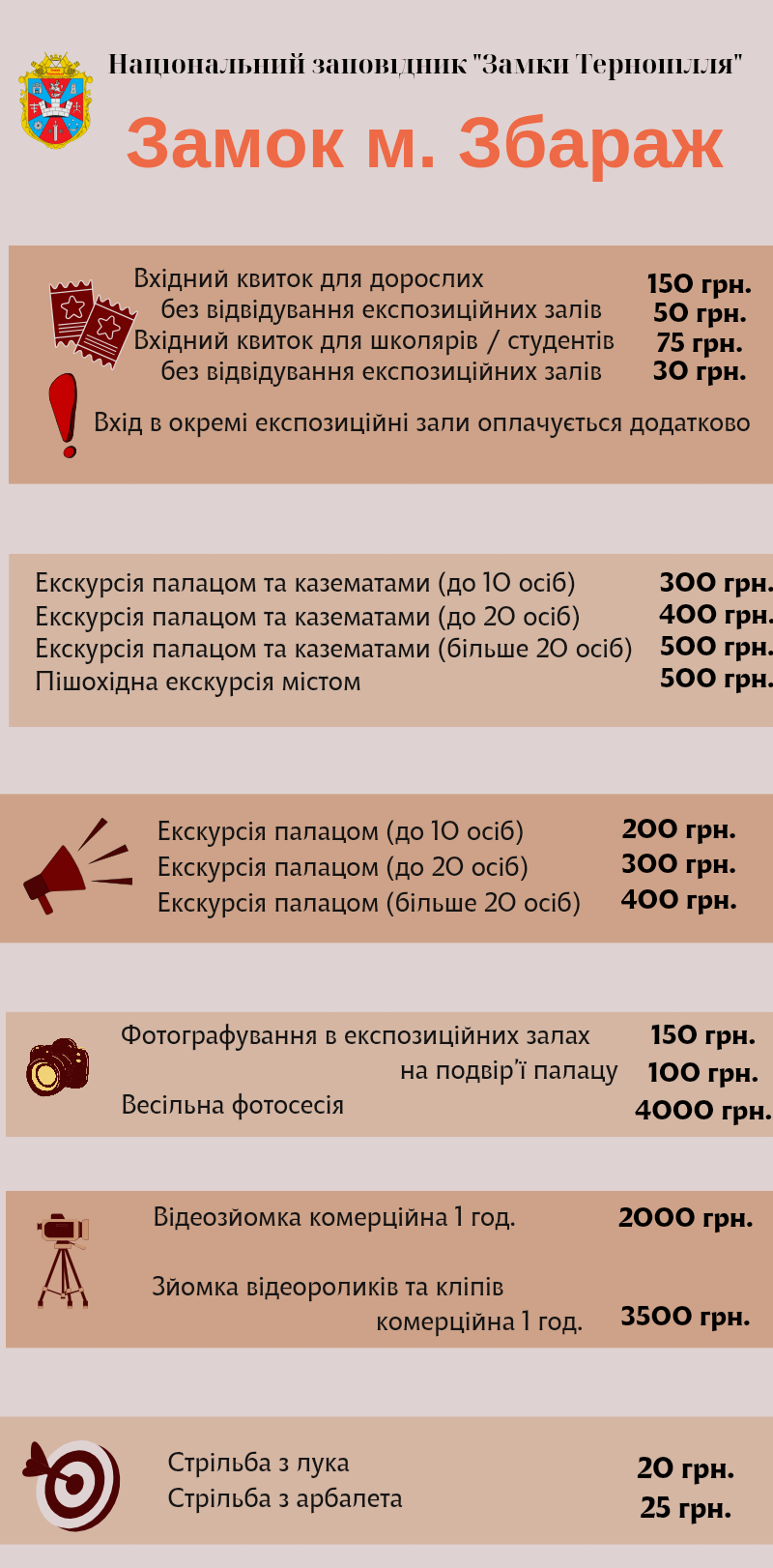 Національний заповідник "Замки Тернопілля"

Замок м. Збараж

Вхідний квиток для дорослих 150 грн.
без відвідування експозиційних залів 50 грн.
Вхідний квиток для школярів / студентів 75 грн.
без відвідування експозиційних залів 30 грн.

Вхід в окремі експозиційні зали оплачується додатково

Екскурсія палацом та казематами (до 10 осіб) 300 грн.
Екскурсія палацом та казематами (до 20 осіб) 400 грн.
Екскурсія палацом та казематами (більше 20 осіб) 500 грн.
Пішохідна екскурсія містом 500 грн.

Екскурсія палацом (до 10 осіб) 200 грн.
Екскурсія палацом (до 20 осіб) 300 грн.
Екскурсія палацом (більше 20 осіб) 400 грн.

Фотографування в експозиційних залах 150 грн.
на подвір'ї палацу 100 грн.
Весільна фотосесія 4000 грн.

Відеозйомка комерційна 1 год. 2000 грн.

Зйомка відеороликів та кліпів комерційна 1 год. 3500 грн.

Стрільба з лука 20 грн.
Стрільба з арбалета 25 грн.