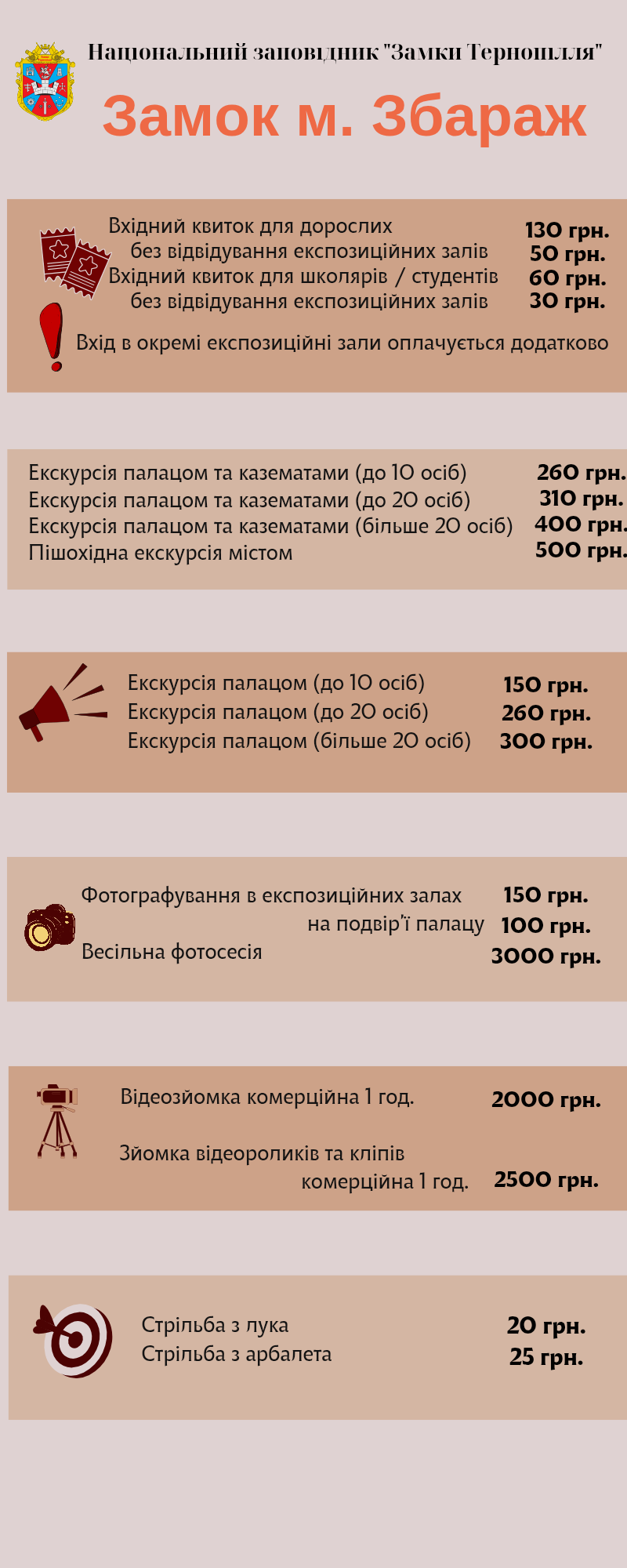 Національний заповідник "Замки Тернопілля"

Замок м. Збараж

Вхідний квиток для дорослих 130 грн.
без відвідування експозиційних залів 50 грн.
Вхідний квиток для школярів / студентів 60 грн.
без відвідування експозиційних залів 30 грн.

Вхід в окремі експозиційні зали оплачується додатково

Екскурсія палацом та казематами (до 10 осіб) 260 грн.
Екскурсія палацом та казематами (до 20 осіб) 310 грн.
Екскурсія палацом та казематами (більше 20 осіб) 400 грн.
Пішохідна екскурсія містом 500 грн.

Екскурсія палацом (до 10 осіб) 150 грн.
Екскурсія палацом (до 20 осіб) 260 грн.
Екскурсія палацом (більше 20 осіб) 300 грн.

Фотографування в експозиційних залах 150 грн.
на подвір'ї палацу 100 грн.
Весільна фотосесія 3000 грн.

Відеозйомка комерційна 1 год. 2000 грн.

Зйомка відеороликів та кліпів комерційна 1 год. 2500 грн.

Стрільба з лука 20 грн.
Стрільба з арбалета 25 грн.